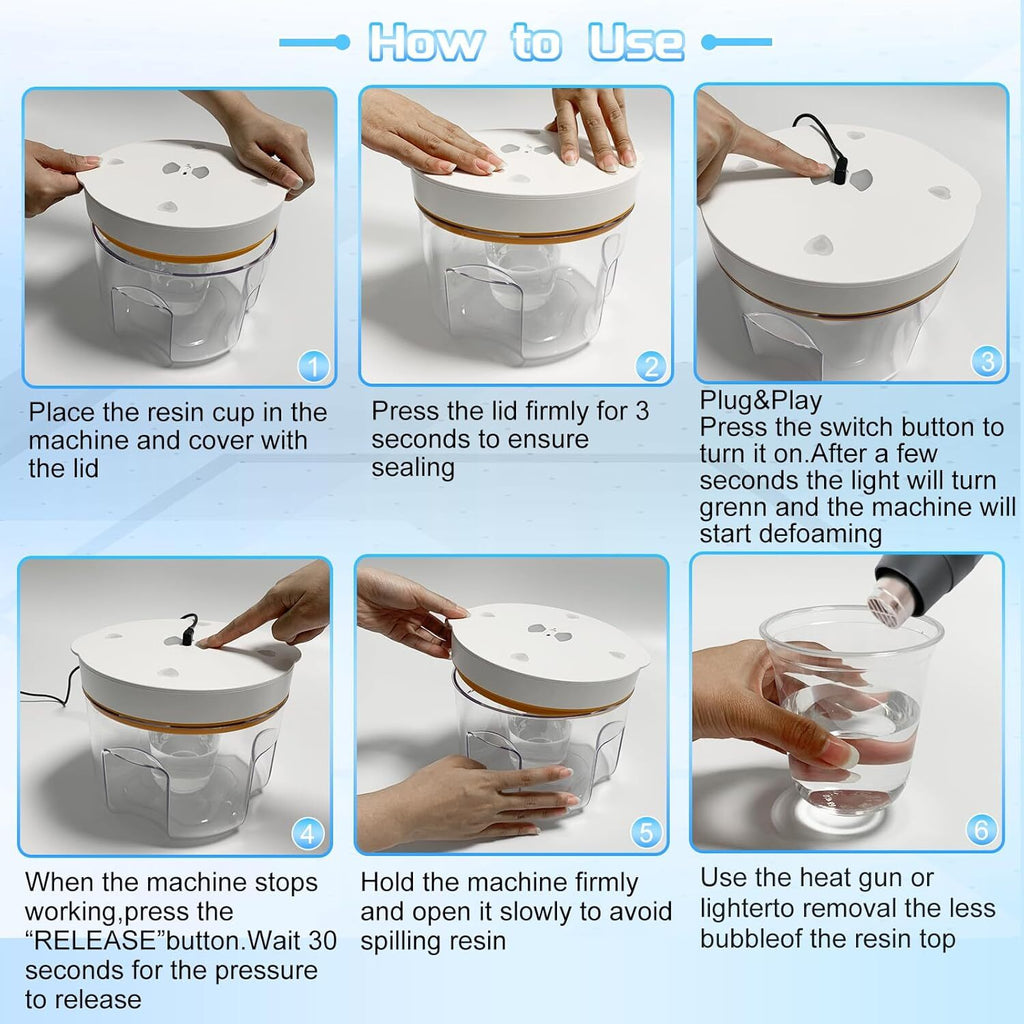 How to Use

1

Place the resin cup in the machine and cover with the lid

2

Press the lid firmly for 3 seconds to ensure sealing

3

Plug&Play
Press the switch button to turn it on.After a few seconds the light will turn grenn and the machine will start defoaming

4

When the machine stops working,press the "RELEASE"button.Wait 30 seconds for the pressure to release

5

Hold the machine firmly and open it slowly to avoid spilling resin

6

Use the heat gun or lighterto removal the less bubbleof the resin top