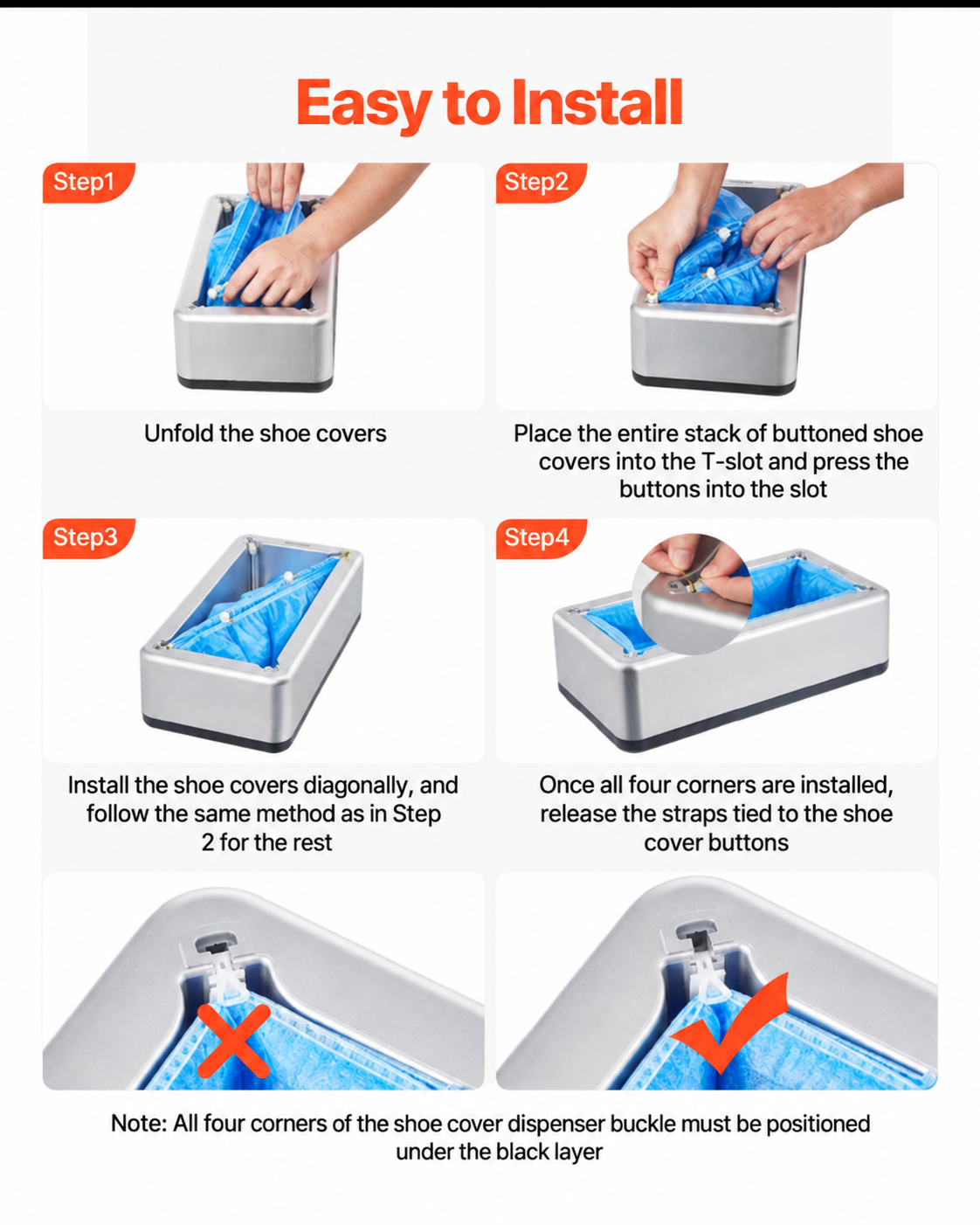 Easy to Install

Step1

Unfold the shoe covers

Step2

Place the entire stack of buttoned shoe covers into the T-slot and press the buttons into the slot

Step3

Install the shoe covers diagonally, and follow the same method as in Step 2 for the rest

Step4

Once all four corners are installed, release the straps tied to the shoe cover buttons

Note: All four corners of the shoe cover dispenser buckle must be positioned under the black layer