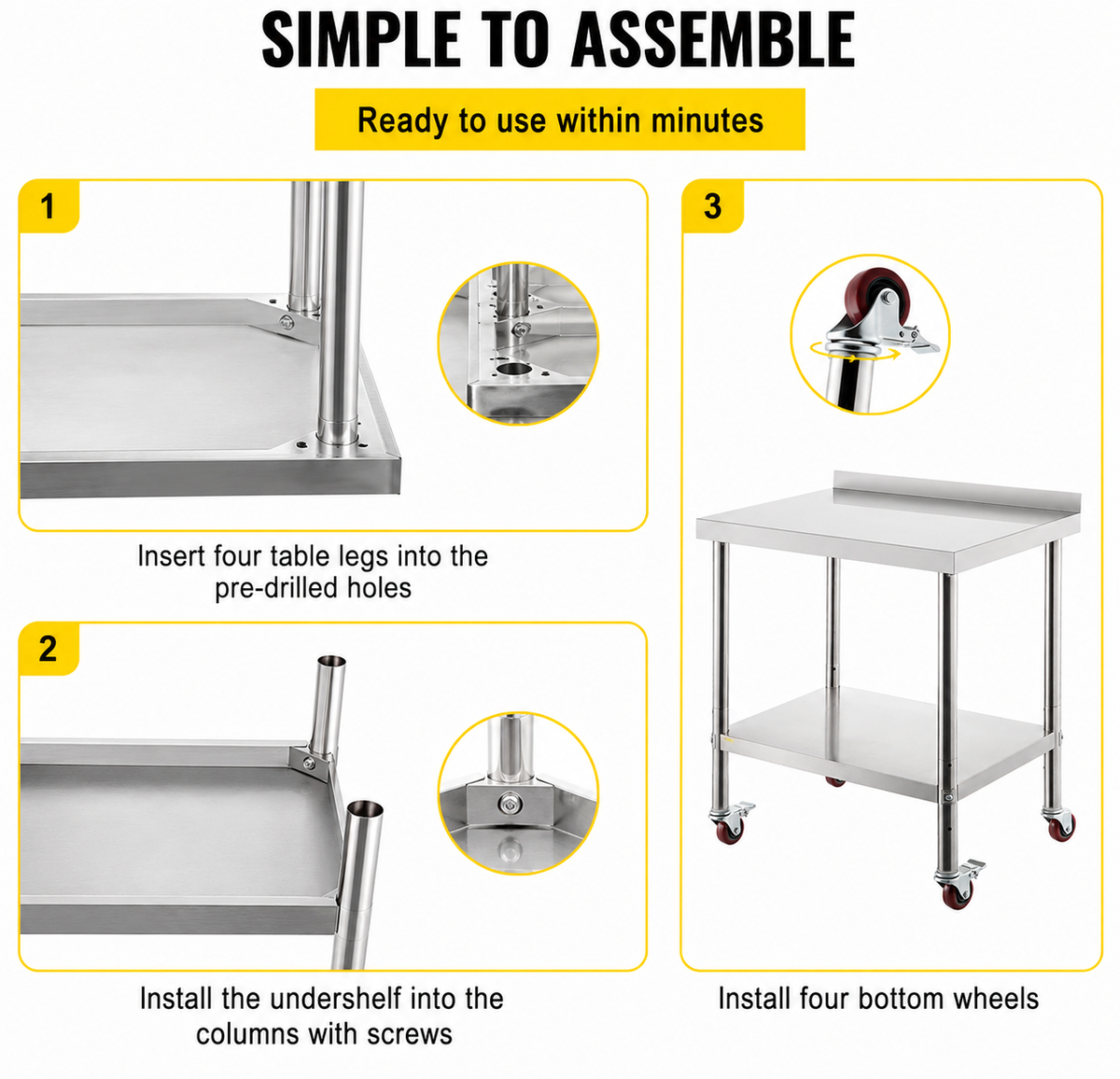 SIMPLE TO ASSEMBLE

Ready to use within minutes

1

Insert four table legs into the pre-drilled holes

2

Install the undershelf into the columns with screws

3

Install four bottom wheels